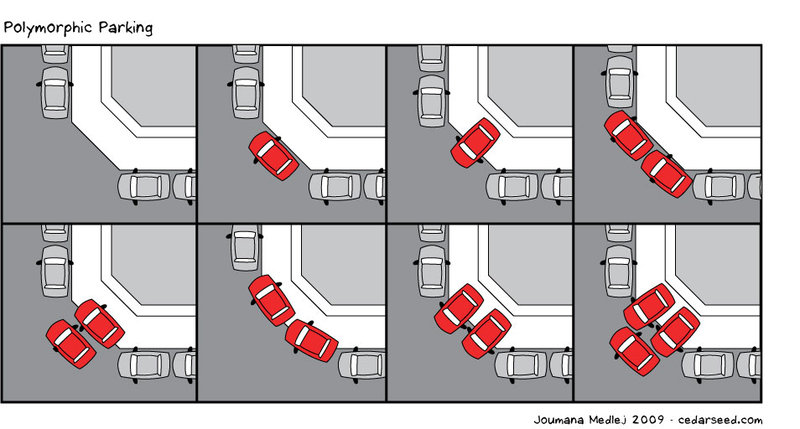 Polymorphic Parking

Joumana Medlej 2009 - cedarseed.com